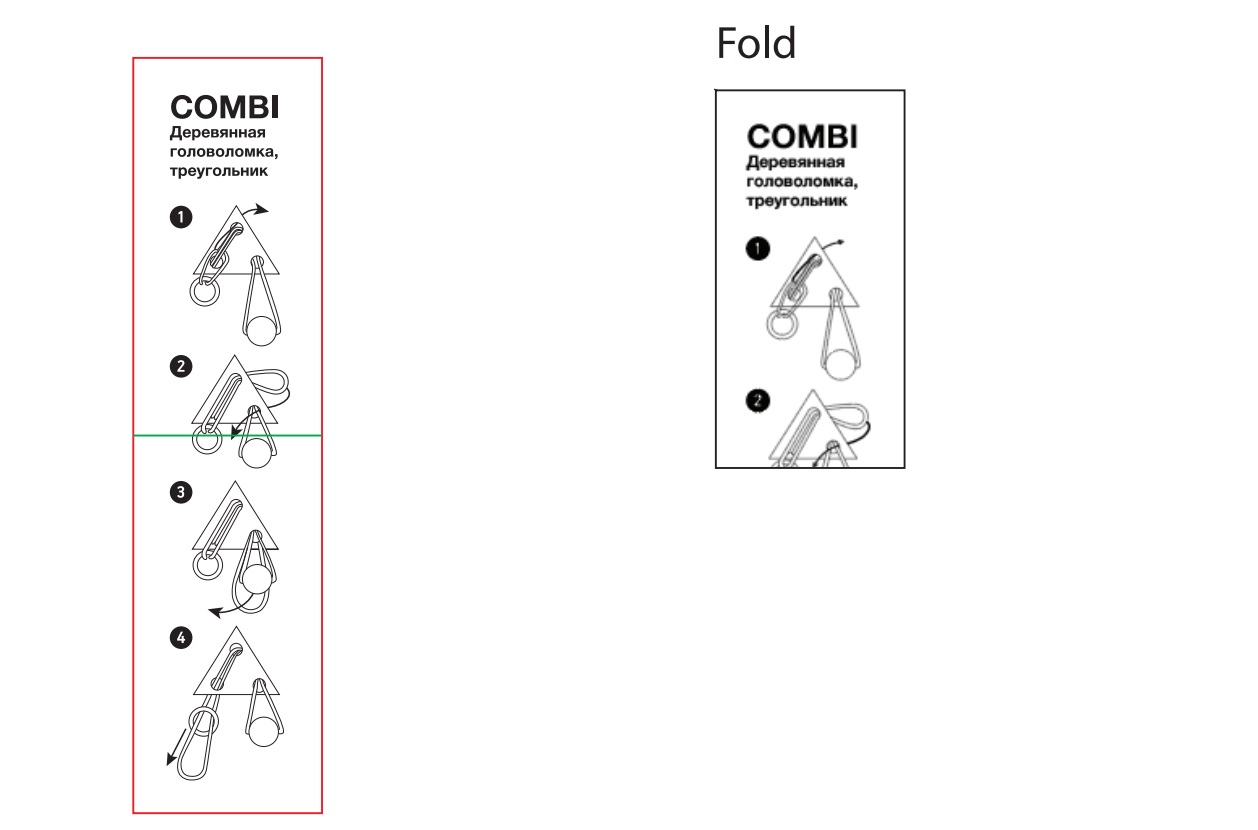 COMBI
Деревянная головоломка, треугольник

1

2

3

4

Fold

COMBI
Деревянная головоломка, треугольник

1

2